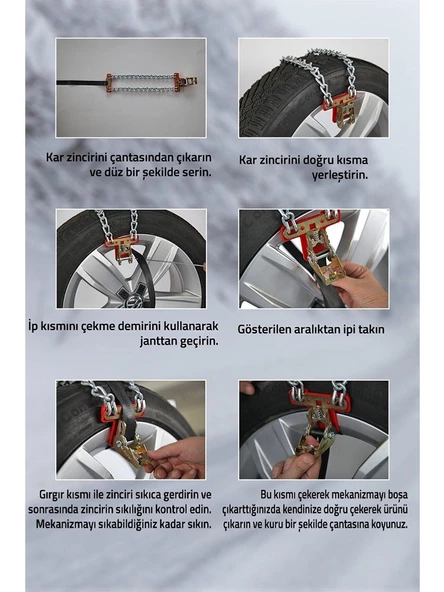 Kar zincirini çantasından çıkarın ve düz bir şekilde serin.

Kar zincirini doğru kısma yerleştirin.

İp kısmını çekme demirini kullanarak janttan geçirin.

Gösterilen aralıktan ipi takın

Gırgır kısmı ile zinciri sıkıca gerdirin ve sonrasında zincirin sıkılığını kontrol edin. Mekanizmayı sıkabildiğiniz kadar sıkın.

Bu kısmı çekerek mekanizmayı boşa çıkarttığınızda kendinize doğru çekerek ürünü çıkarın ve kuru bir şekilde çantasına koyunuz.