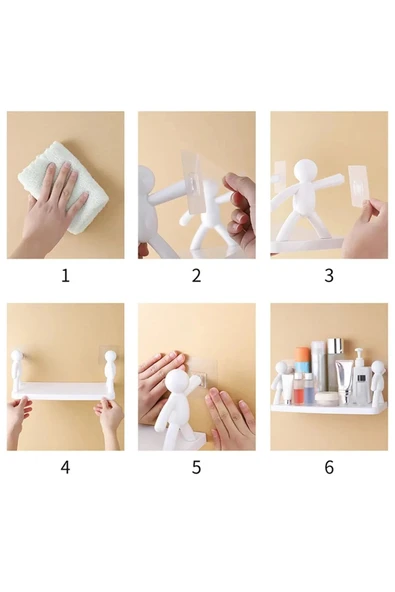 1 2 3

4 5 6