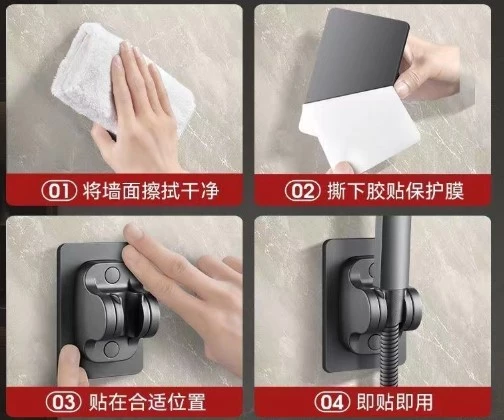 01 将墙面擦拭干净

02 撕下胶贴保护膜

03 贴在合适位置

04 即贴即用