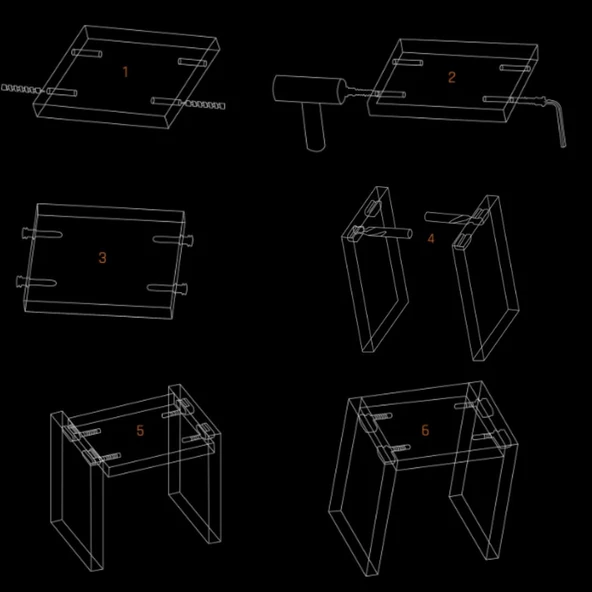 1

2

3

4

5

6