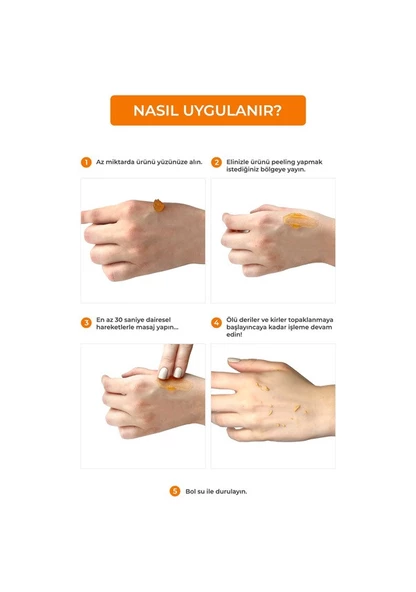 NASIL UYGULANIR?

1 Az miktarda ürünü yüzünüze alın.

2 Elinizle ürünü peeling yapmak istediğiniz bölgeye yayın.

3 En az 30 saniye dairesel hareketlerle masaj yapın...

4 Ölü deriler ve kirler topaklanmaya başlayıncaya kadar işleme devam edin!

5 Bol su ile durulayın.