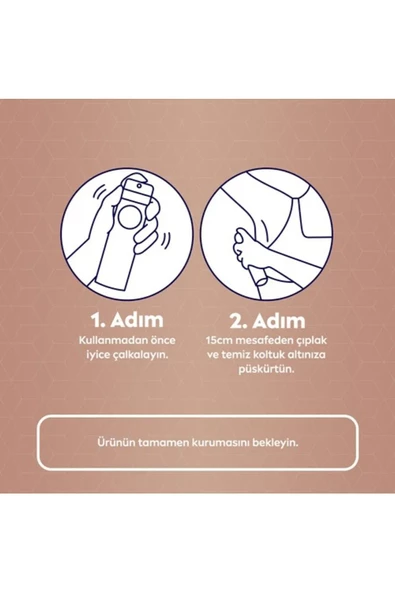 1. Adım
Kullanmadan önce iyice çalkalayın.

2. Adım
15cm mesafeden çıplak ve temiz koltuk altınıza püskürtün.

Ürünün tamamen kurumasını bekleyin.