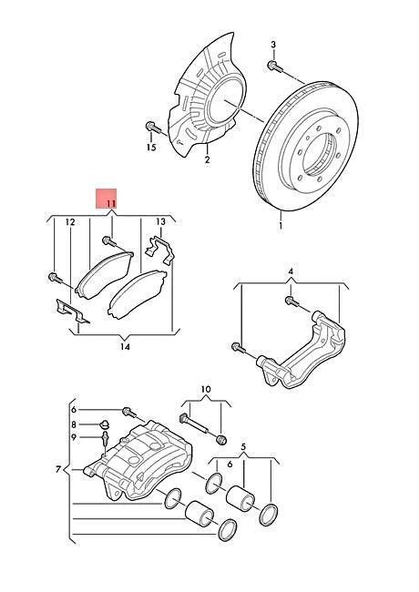 3
15
2
1
11
12
13
14
4
10
6
8
9
7
5
6