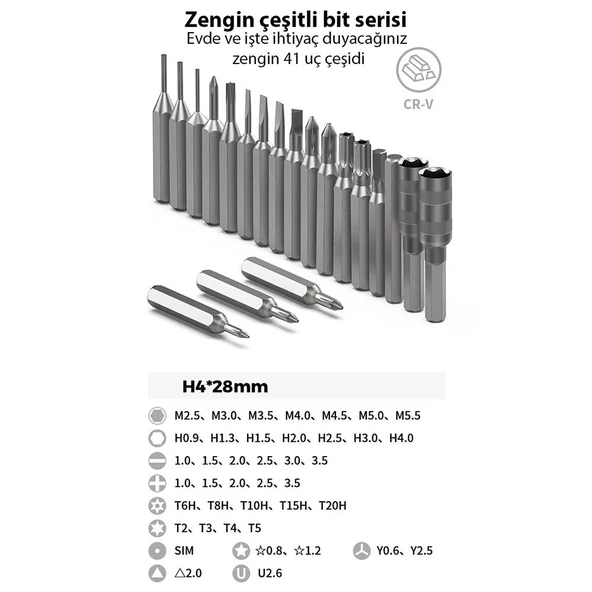 Zengin çeşitli bit serisi
Evde ve işte ihtiyaç duyacağınız zengin 41 uç çeşidi

CR-V

H4*28mm

M2.5、M3.0、M3.5、M4.0、M4.5、M5.0、M5.5

H0.9、H1.3、H1.5、H2.0、H2.5、H3.0、H4.0

1.0、1.5、2.0、2.5、3.0、3.5

1.0、1.5、2.0、2.5、3.5

T6H、T8H、T10H、T15H、T20H

T2、T3、T4、T5

SIM ☆0.8、☆1.2 Y0.6、Y2.5

△2.0 U2.6