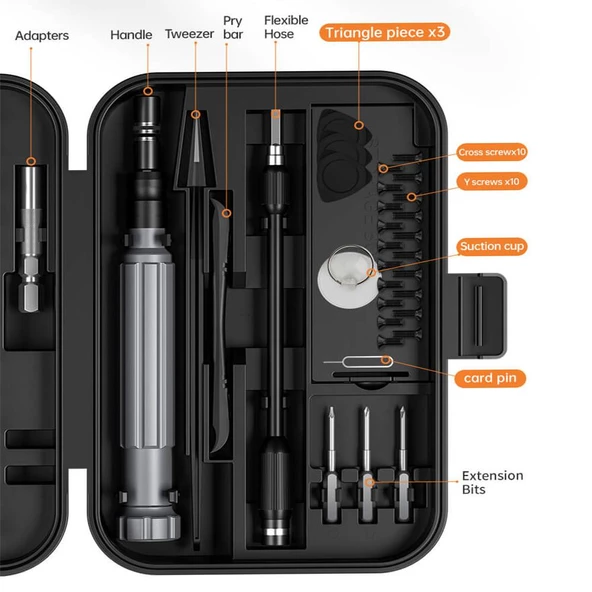 Adapters

Handle

Tweezer

Pry bar

Flexible Hose

Triangle piece x3

Cross screwx10

Y screws x10

Suction cup

card pin

Extension Bits