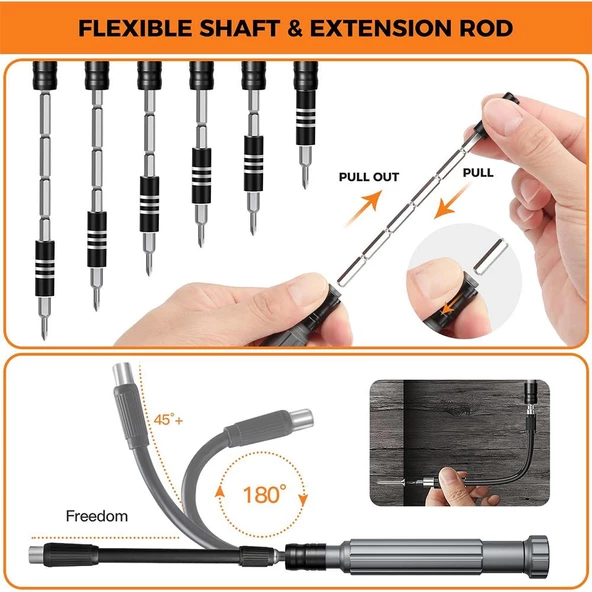 FLEXIBLE SHAFT & EXTENSION ROD

PULL OUT

PULL

45°+

180°

Freedom