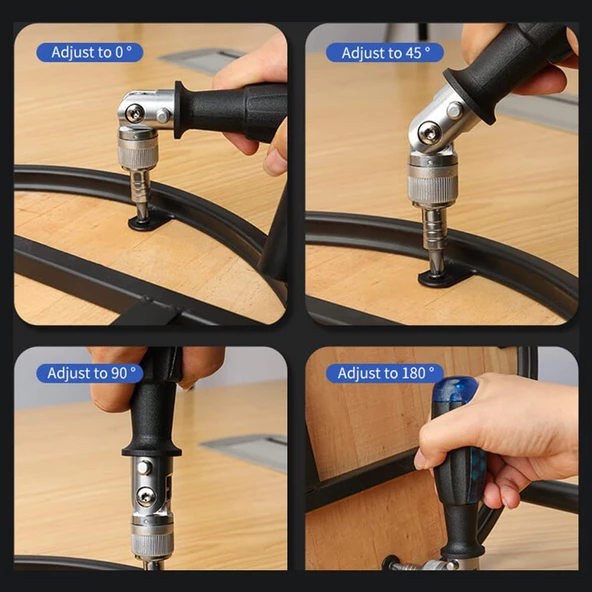 Adjust to 0 °

Adjust to 45 °

Adjust to 90 °

Adjust to 180 °