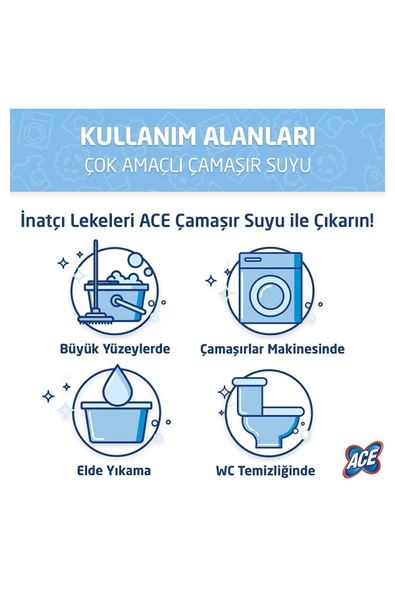 KULLANIM ALANLARI
ÇOK AMAÇLI ÇAMAŞIR SUYU

İnatçı Lekeleri ACE Çamaşır Suyu ile Çıkarın!

Büyük Yüzeylerde

Çamaşırlar Makinesinde

Elde Yıkama

WC Temizliğinde

ACE