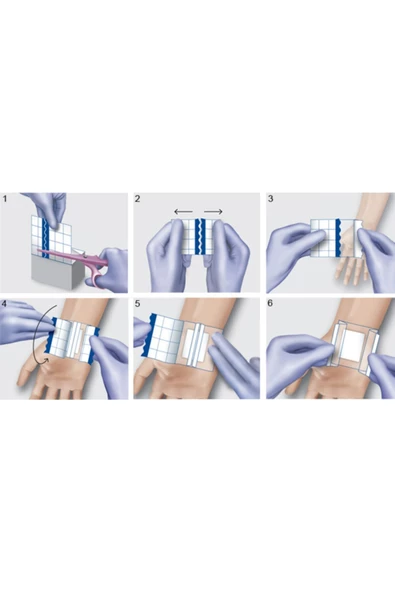 1

2

3

4

5

6