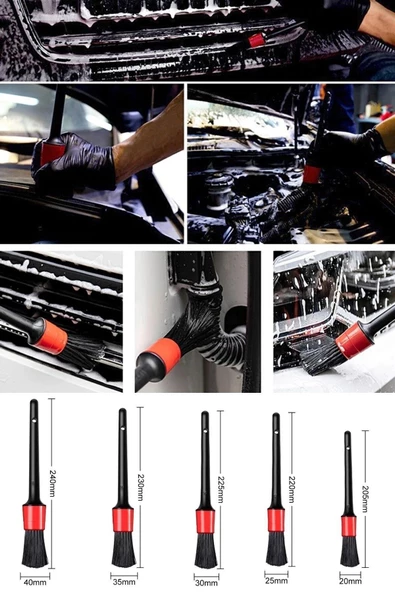 240mm
40mm
230mm
35mm
225mm
30mm
220mm
25mm
205mm
20mm