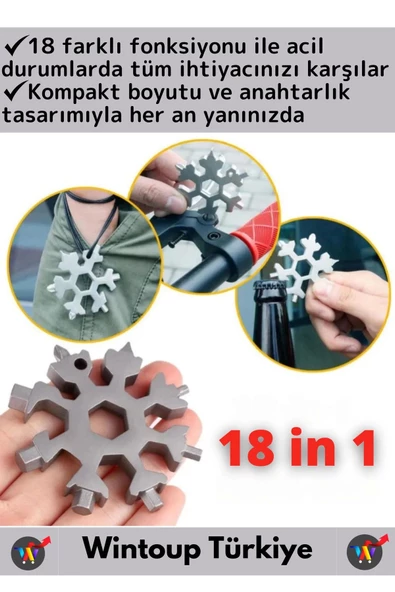 ✓18 farklı fonksiyonu ile acil durumlarda tüm ihtiyacınızı karşılar
✓Kompakt boyutu ve anahtarlık tasarımıyla her an yanınızda

18 in 1

Wintoup Türkiye