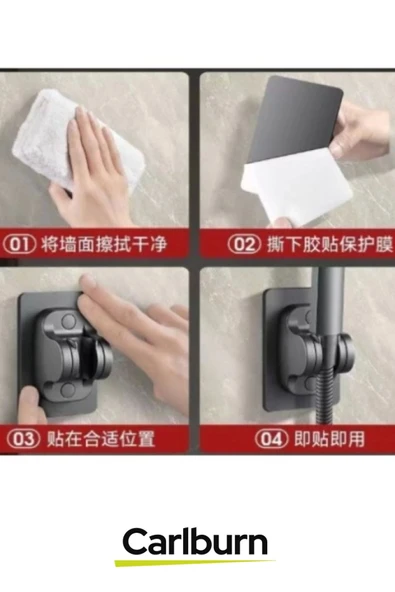 01 将墙面擦拭干净

02 撕下胶贴保护膜

03 贴在合适位置

04 即贴即用

Carlburn