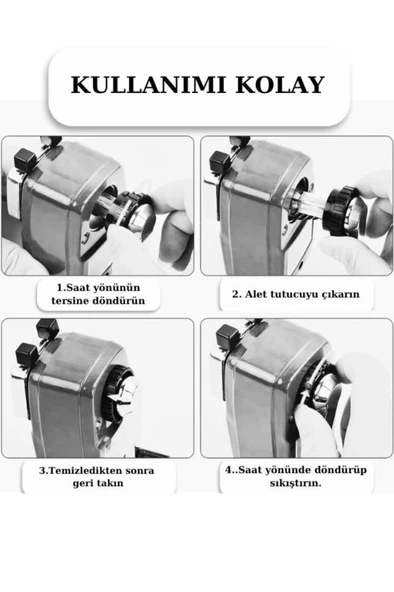 KULLANIMI KOLAY

1.Saat yönünün tersine döndürün

2. Alet tutucuyu çıkarın

3.Temizledikten sonra geri takın

4..Saat yönünde döndürüp sıkıştırın.