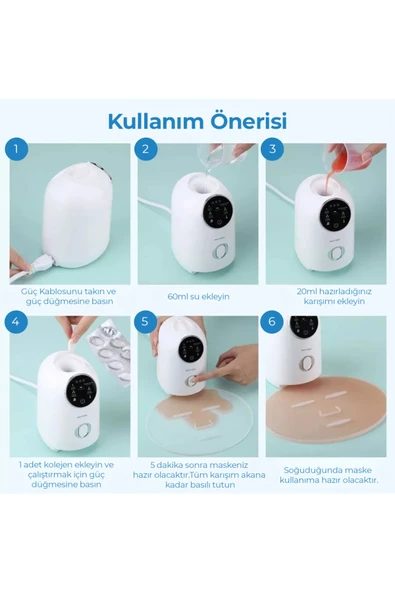 Kullanım Önerisi

1

Güç Kablosunu takın ve güç düğmesine basın

2

60ml su ekleyin

3

20ml hazırladığınız karışımı ekleyin

4

1 adet kolejen ekleyin ve çalıştırmak için güç düğmesine basın

5

5 dakika sonra maskeniz hazır olacaktır.Tüm karışım akana kadar basılı tutun

6

Soğuduğunda maske kullanıma hazır olacaktır.