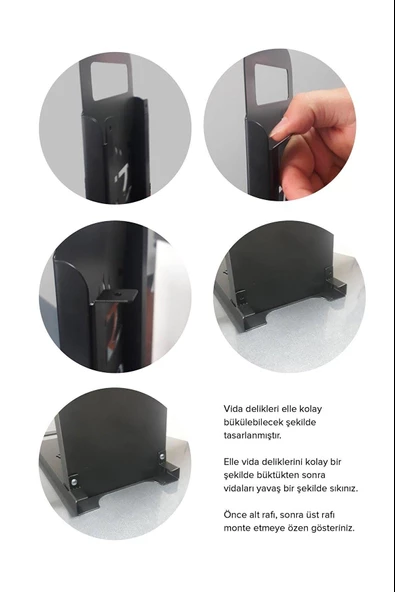 Vida delikleri elle kolay bükülebilecek şekilde tasarlanmıştır.

Elle vida deliklerini kolay bir şekilde büktükten sonra vidaları yavaş bir şekilde sıkınız.

Önce alt rafı, sonra üst rafı monte etmeye özen gösteriniz.