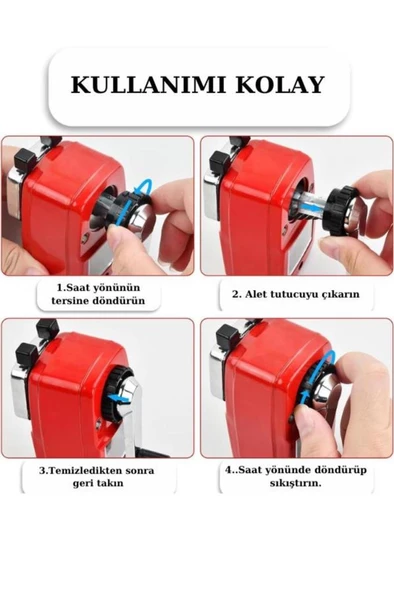 KULLANIMI KOLAY

1.Saat yönünün tersine döndürün

2. Alet tutucuyu çıkarın

3.Temizledikten sonra geri takın

4..Saat yönünde döndürüp sıkıştırın.