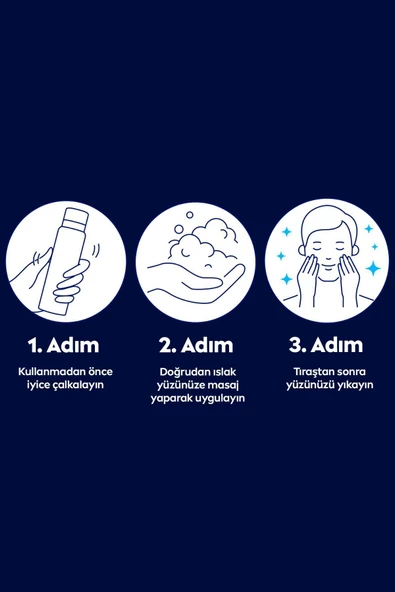 1. Adım

Kullanmadan önce iyice çalkalayın

2. Adım

Doğrudan ıslak yüzünüze masaj yaparak uygulayın

3. Adım

Tıraştan sonra yüzünüzü yıkayın