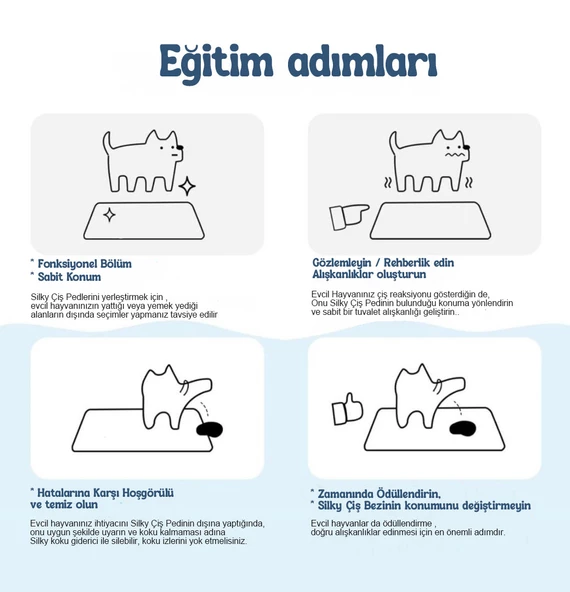 Eğitim adımları

* Fonksiyonel Bölüm
* Sabit Konum

Silky Çiş Pedlerini yerleştirmek için , evcil hayvanınızın yattığı veya yemek yediği alanların dışında seçimler yapmanız tavsiye edilir

Gözlemleyin / Rehberlik edin
Alışkanlıklar oluşturun

Evcil Hayvanınız çiş reaksiyonu gösterdiğin de, Onu Silky Çiş Pedinin bulunduğu konuma yönlendirin ve sabit bir tuvalet alışkanlığı geliştirin..

* Hatalarına Karşı Hoşgörülü ve temiz olun

Evcil hayvanınız ihtiyacını Silky Çiş Pedinin dışına yaptığında, onu uygun şekilde uyarın ve koku kalmaması adına Silky koku giderici ile silebilir, koku izlerini yok etmelisiniz.

* Zamanında Ödüllendirin,
* Silky Çiş Bezinin konumunu değiştirmeyin

Evcil hayvanlar da ödüllendirme , doğru alışkanlıklar edinmesi için en önemli adımdır.