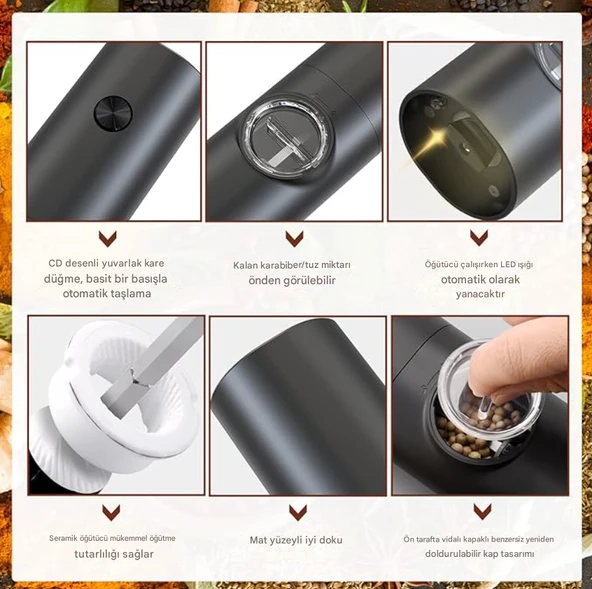 CD desenli yuvarlak kare düğme, basit bir basışla otomatik taşlama

Kalan karabiber/tuz miktarı önden görülebilir

Öğütücü çalışırken LED ışığı otomatik olarak yanacaktır

Seramik öğütücü mükemmel öğütme tutarlılığı sağlar

Mat yüzeyli iyi doku

Ön tarafta vidalı kapaklı benzersiz yeniden doldurulabilir kap tasarımı