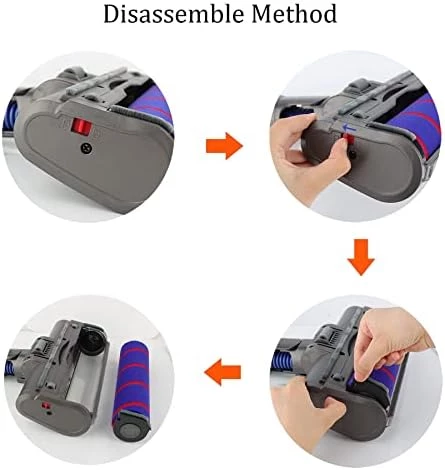 Disassemble Method