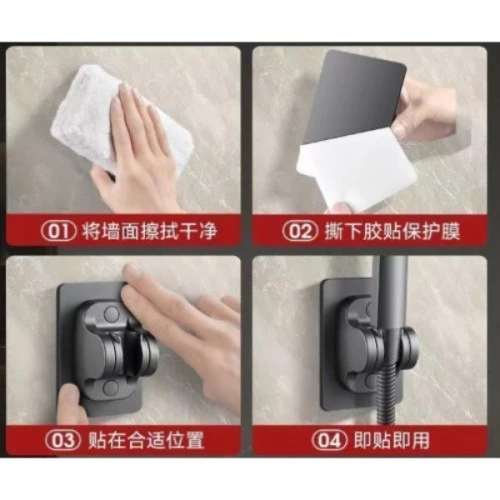 01 将墙面擦拭干净

02 撕下胶贴保护膜

03 贴在合适位置

04 即贴即用