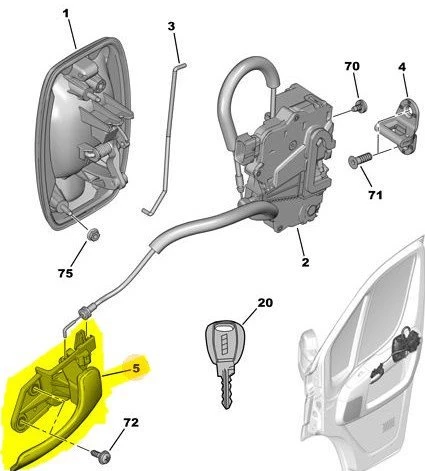 1
3
70
4
71
2
75
20
5
72