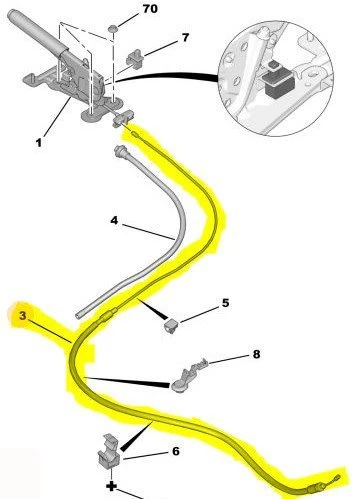 70
7
1
4
5
3
8
6
+