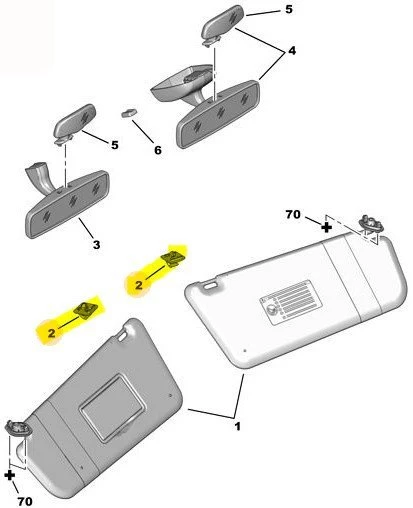 5
4
5
6
3
70
2
2
1
70