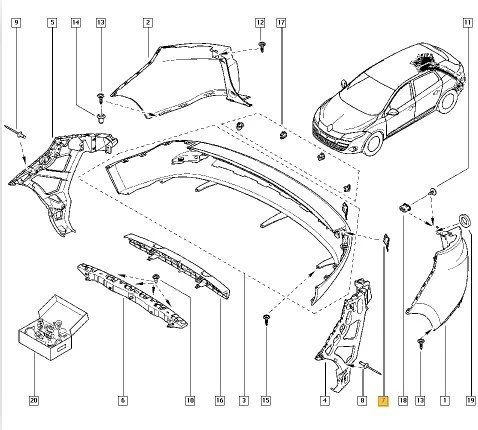 9
5
14
13
2
12
17
11
20
6
10
16
3
15
4
8
7
18
13
1
19