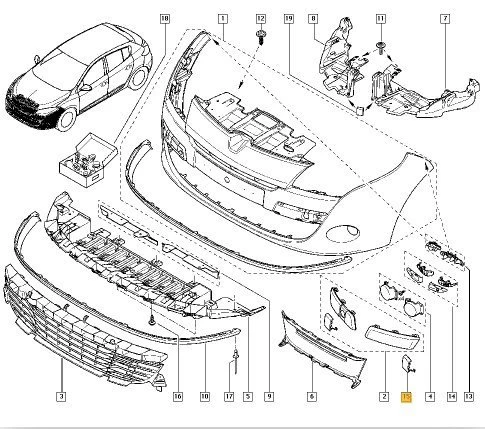 18
1
12
19
8
11
7
3
16
10
17
5
9
6
2
15
4
14
13