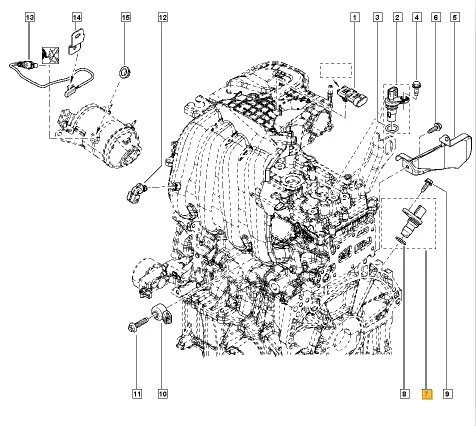 13
14
15
12
1
3
2
4
6
5
11
10
8
7
9