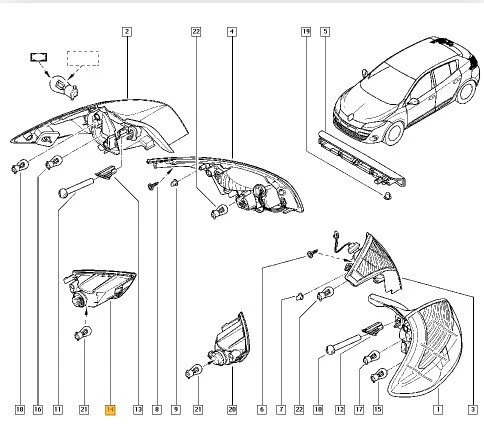 2
22
4
19
5
18
16
11
21
14
13
8
9
21
20
6
7
22
10
12
17
15
1
3