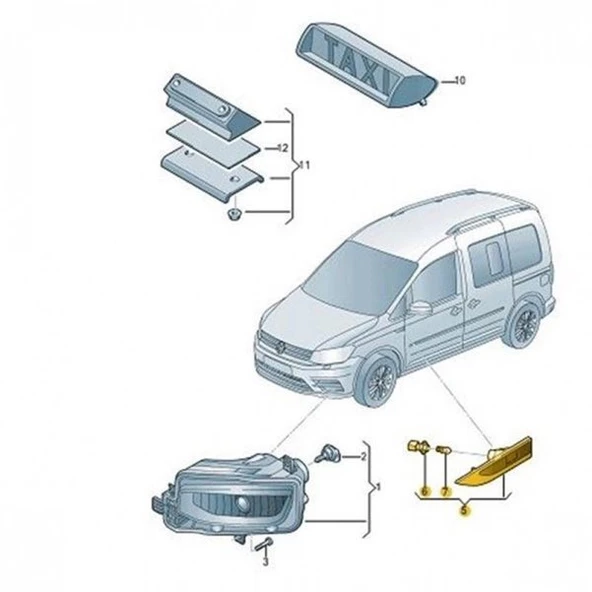 TAXI
10
12
11
2
1
3
6
7
5