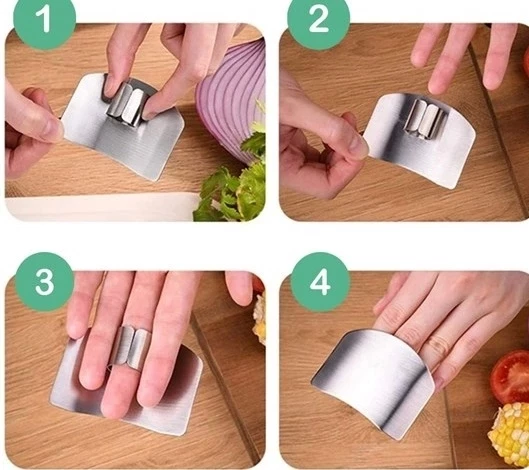 1

2

3

4