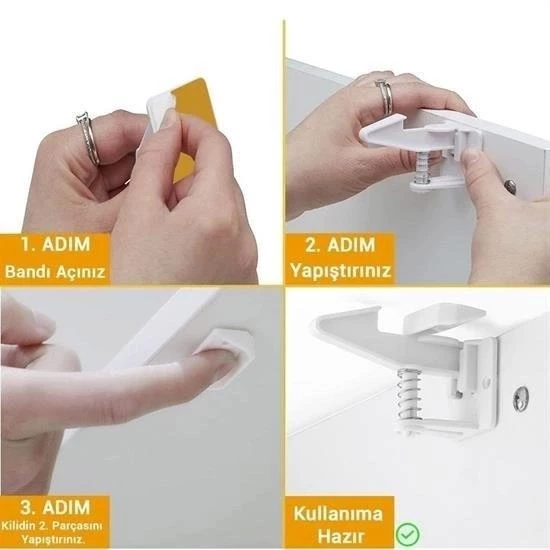 1. ADIM
Bandı Açınız

2. ADIM
Yapıştırınız

3. ADIM
Kilidin 2. Parçasını Yapıştırınız.

Kullanıma Hazır