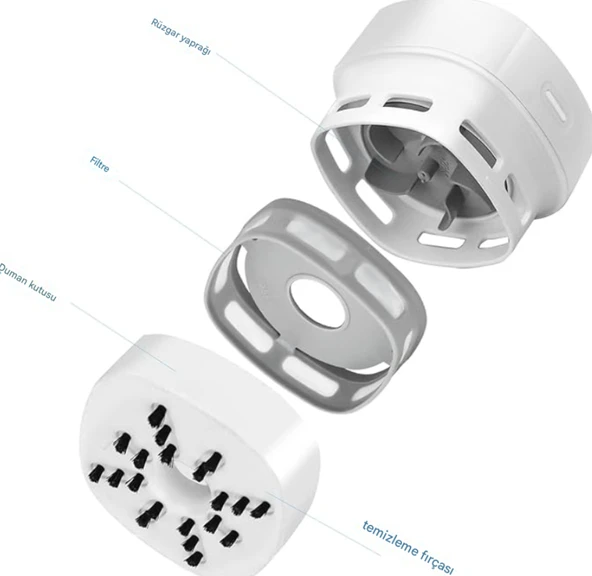 Rüzgar yaprağı

Filtre

Duman kutusu

temizleme fırçası