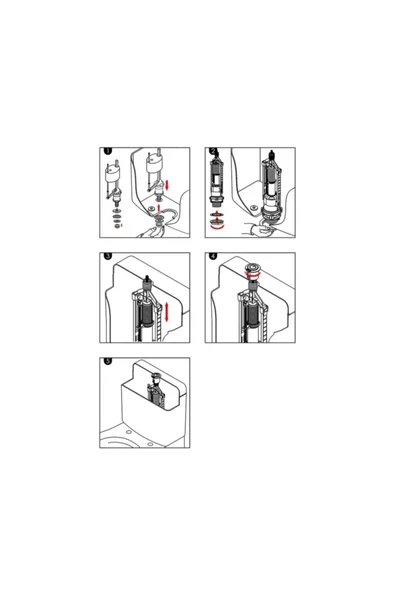 1

2

3

4

5