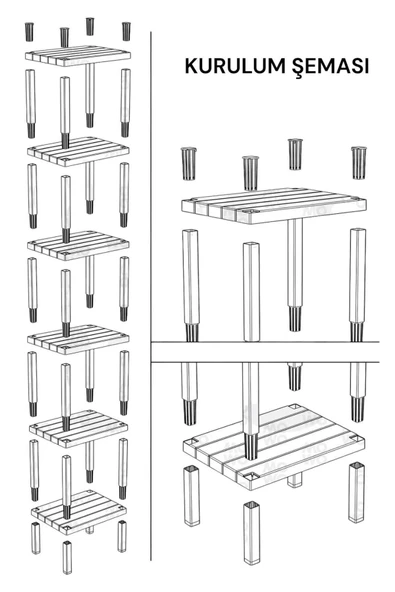 KURULUM ŞEMASI