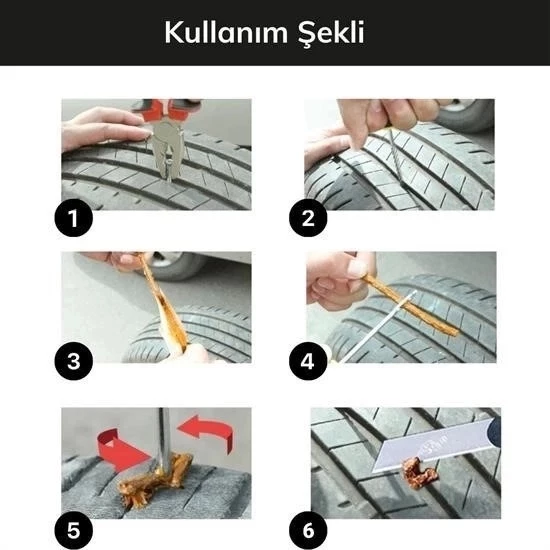 Kullanım Şekli

1

2

3

4

5

6