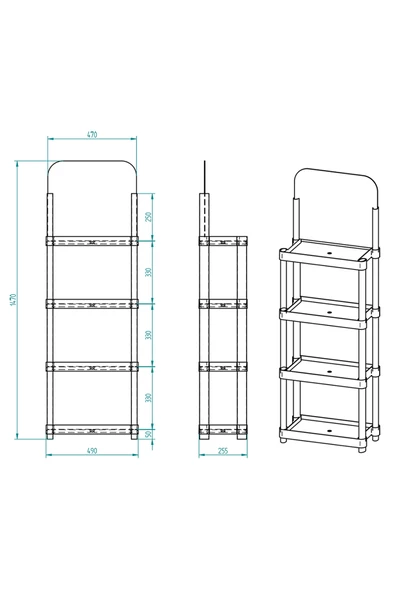 470
1470
250
330
330
330
50
490
255