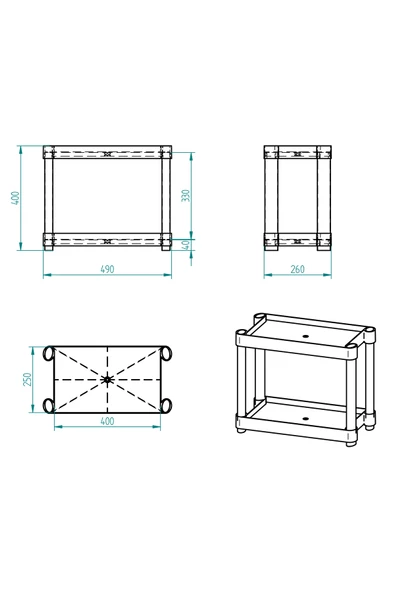 400
330
40
490
260
250
400