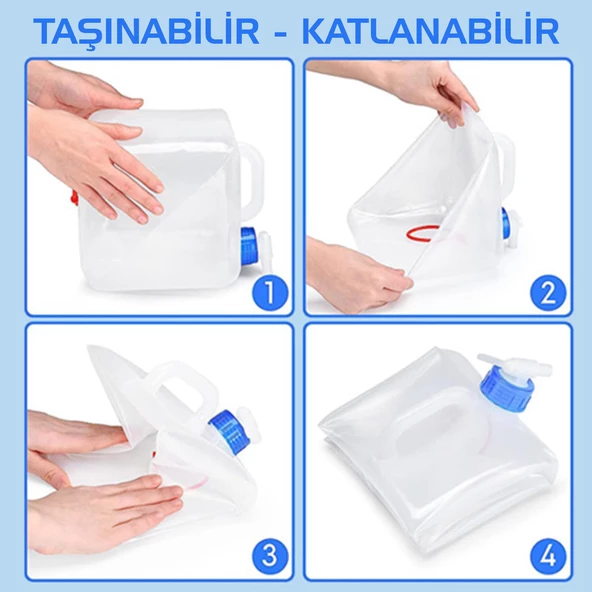 TAŞINABİLİR - KATLANABİLİR

1

2

3

4