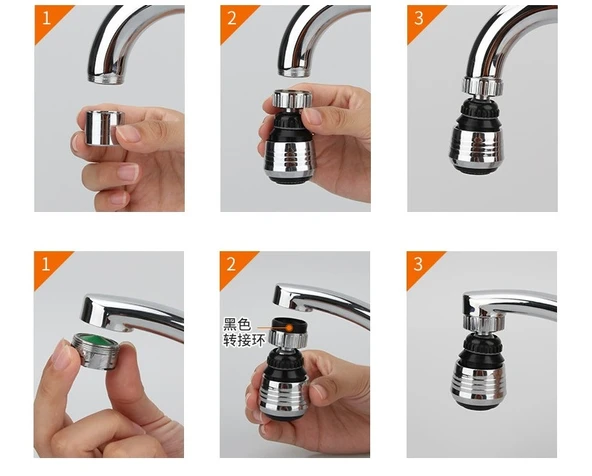 1

2

3

1

2

黑色
转接环

3