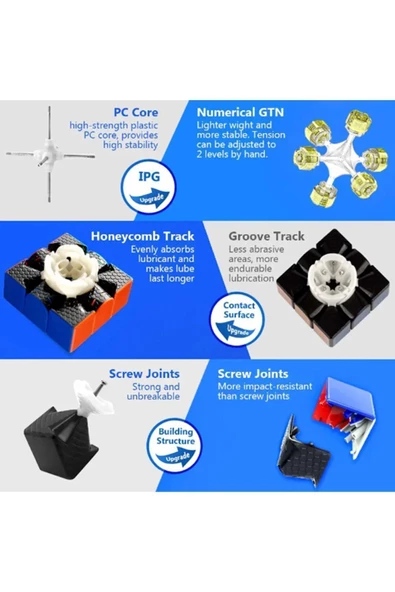 PC Core
high-strength plastic PC core, provides high stability

Numerical GTN
Lighter wight and more stable. Tension can be adjusted to 2 levels by hand.

IPG
Upgrade

Honeycomb Track
Evenly absorbs lubricant and makes lube last longer

Groove Track
Less abrasive areas, more endurable lubrication

Contact Surface
Upgrade

Screw Joints
Strong and unbreakable

Screw Joints
More impact-resistant than screw joints

Building Structure
Upgrade