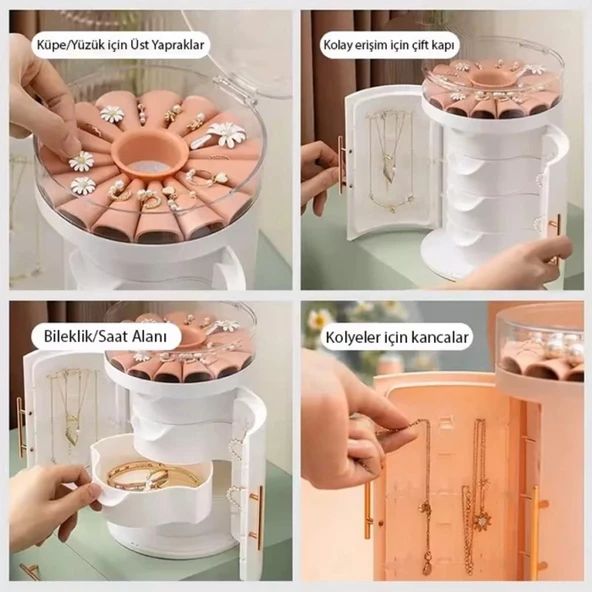 Küpe/Yüzük için Üst Yapraklar

Kolay erişim için çift kapı

Bileklik/Saat Alanı

Kolyeler için kancalar