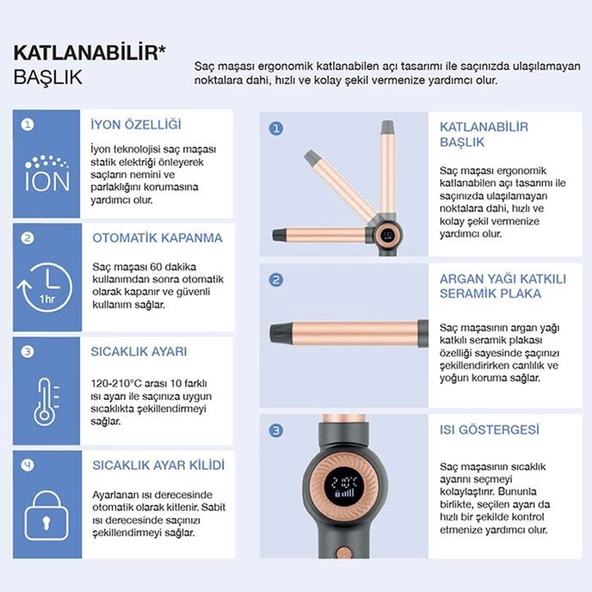 KATLANABİLİR*
BAŞLIK

Saç maşası ergonomik katlanabilen açı tasarımı ile saçınızda ulaşılamayan noktalara dahi, hızlı ve kolay şekil vermenize yardımcı olur.

1
ION
İYON ÖZELLİĞİ
İyon teknolojisi saç maşası statik elektriği önleyerek saçların nemini ve parlaklığını korumasına yardımcı olur.

2
1hr
OTOMATİK KAPANMA
Saç maşası 60 dakika kullanımdan sonra otomatik olarak kapanır ve güvenli kullanım sağlar.

3
SICAKLIK AYARI
120-210°C arası 10 farklı ısı ayarı ile saçınıza uygun sıcaklıkta şekillendirmeyi sağlar.

4
SICAKLIK AYAR KİLİDİ
Ayarlanan ısı derecesinde otomatik olarak kitlenir. Sabit ısı derecesinde saçınızı şekillendirmeyi sağlar.

1
KATLANABİLİR BAŞLIK
Saç maşası ergonomik katlanabilen açı tasarımı ile saçınızda ulaşılamayan noktalara dahi, hızlı ve kolay şekil vermenize yardımcı olur.

2
ARGAN YAĞI KATKILI SERAMİK PLAKA
Saç maşasının argan yağı katkılı seramik plakası özelliği sayesinde saçınızı şekillendirirken canlılık ve yoğun koruma sağlar.

3
210°C
ISI GÖSTERGESİ
Saç maşasının sıcaklık ayarını seçmeyi kolaylaştırır. Bununla birlikte, seçilen ayarı da hızlı bir şekilde kontrol etmenize yardımcı olur.