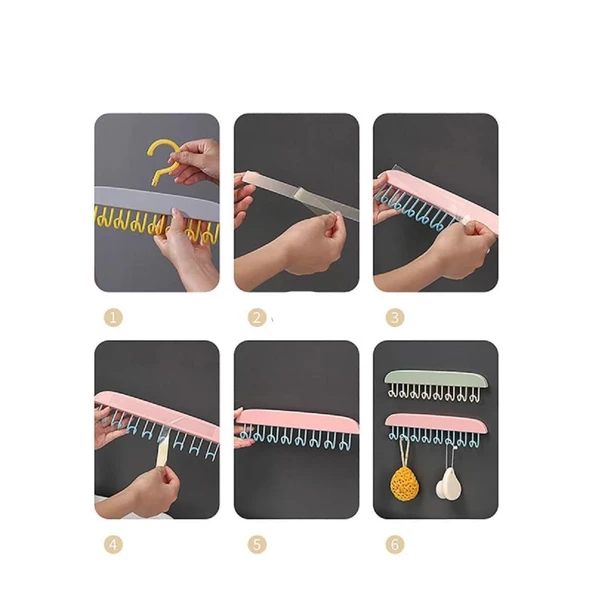 1

2

3

4

5

6