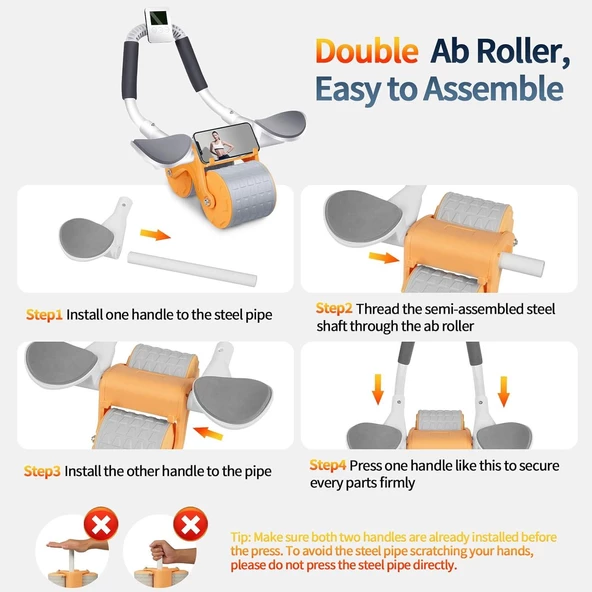 Double Ab Roller, Easy to Assemble

Step1 Install one handle to the steel pipe

Step2 Thread the semi-assembled steel shaft through the ab roller

Step3 Install the other handle to the pipe

Step4 Press one handle like this to secure every parts firmly

Tip: Make sure both two handles are already installed before the press. To avoid the steel pipe scratching your hands, please do not press the steel pipe directly.