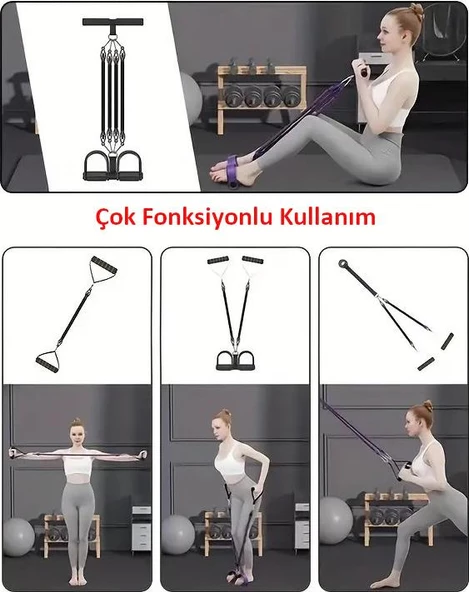 Çok Fonksiyonlu Kullanım