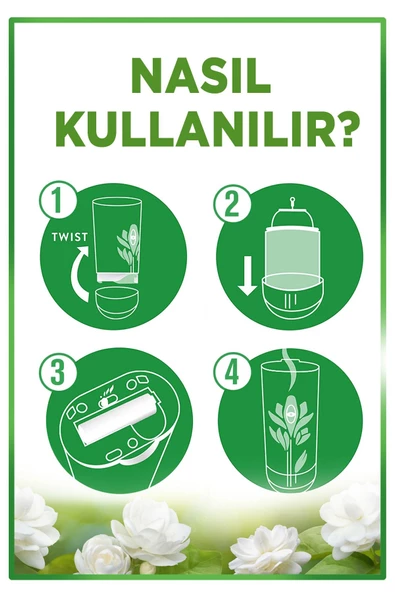 NASIL KULLANILIR?

1

TWIST

2

3

4